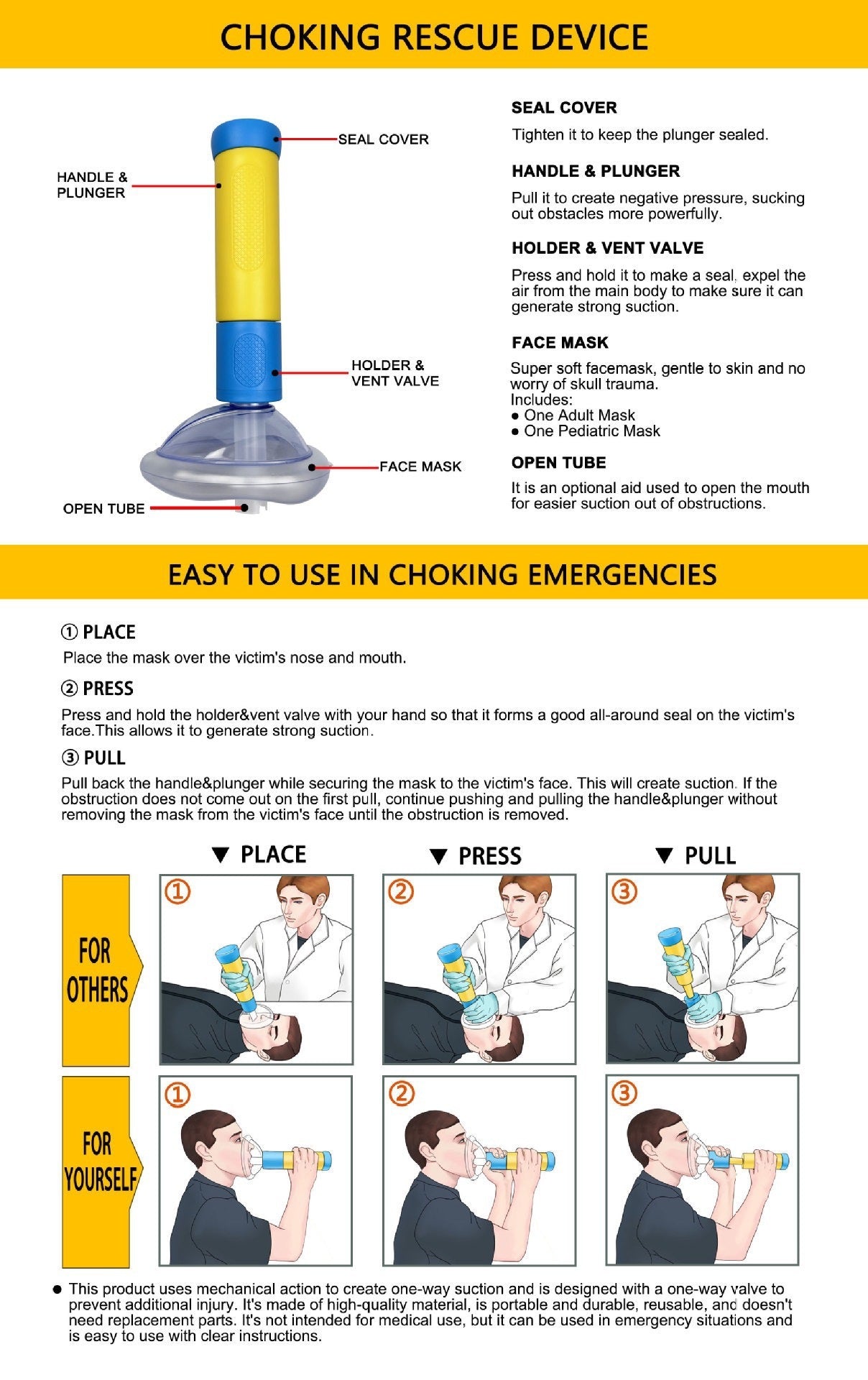 CHOKING RESCUE DEVICE

HANDLE & PLUNGER

SEAL COVER

HOLDER & VENT VALVE

FACE MASK

OPEN TUBE

SEAL COVER
Tighten it to keep the plunger sealed.

HANDLE & PLUNGER
Pull it to create negative pressure, sucking out obstacles more powerfully.

HOLDER & VENT VALVE
Press and hold it to make a seal, expel the air from the main body to make sure it can generate strong suction.

FACE MASK
Super soft facemask, gentle to skin and no worry of skull trauma.
Includes:
● One Adult Mask
● One Pediatric Mask

OPEN TUBE
It is an optional aid used to open the mouth for easier suction out of obstructions.

EASY TO USE IN CHOKING EMERGENCIES

① PLACE
Place the mask over the victim's nose and mouth.

② PRESS
Press and hold the holder&vent valve with your hand so that it forms a good all-around seal on the victim's face.This allows it to generate strong suction.

③ PULL
Pull back the handle&plunger while securing the mask to the victim's face. This will create suction. If the obstruction does not come out on the first pull, continue pushing and pulling the handle&plunger without removing the mask from the victim's face until the obstruction is removed.

▼ PLACE ▼ PRESS ▼ PULL

FOR OTHERS
①
②
③

FOR YOURSELF
①
②
③

● This product uses mechanical action to create one-way suction and is designed with a one-way valve to prevent additional injury. It's made of high-quality material, is portable and durable, reusable, and doesn't need replacement parts. It's not intended for medical use, but it can be used in emergency situations and is easy to use with clear instructions.